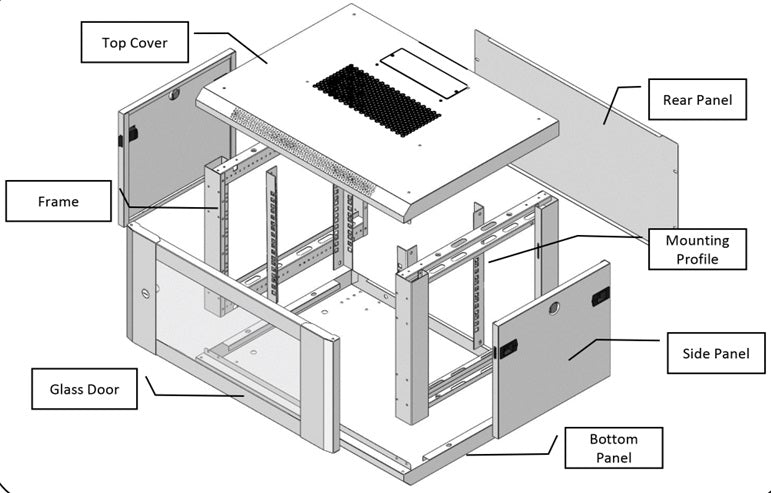 Top Cover

Rear Panel

Frame

Mounting Profile

Side Panel

Glass Door

Bottom Panel