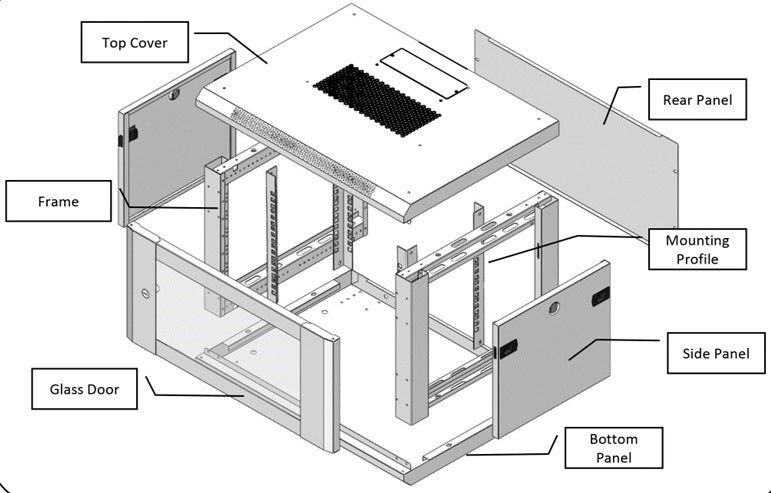 Top Cover

Rear Panel

Frame

Mounting Profile

Side Panel

Glass Door

Bottom Panel